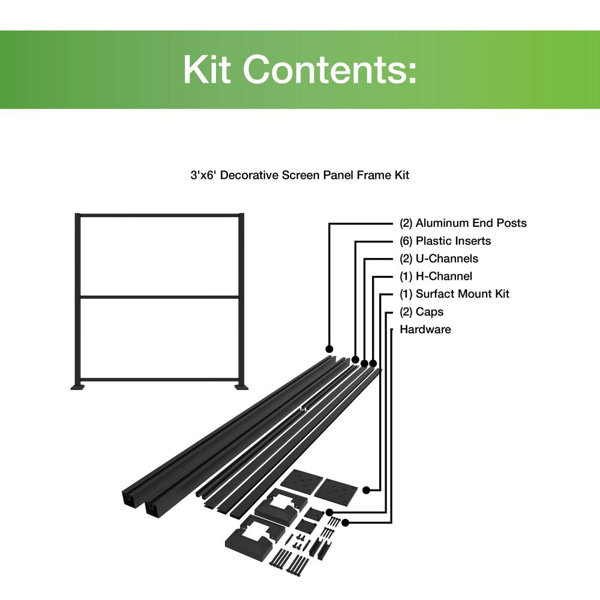 Kit Contents:

3'x6' Decorative Screen Panel Frame Kit

(2) Aluminum End Posts
(6) Plastic Inserts
(2) U-Channels
(1) H-Channel
(1) Surfact Mount Kit
(2) Caps
Hardware